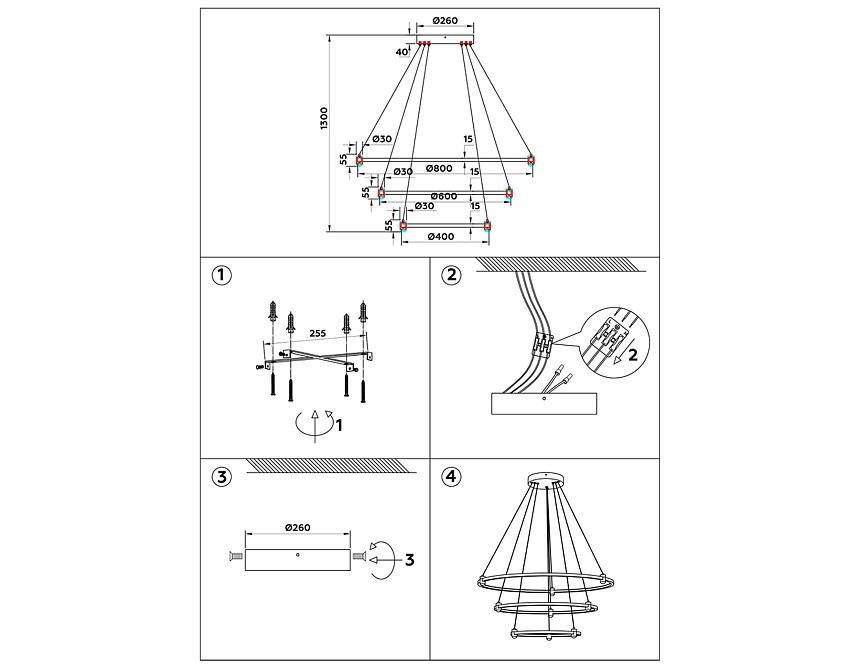 Ø260
40
1300
Ø30
15
55
Ø800
Ø30
15
55
Ø600
Ø30
15
55
Ø400

1
255
1

2
2

3
Ø260
3

4